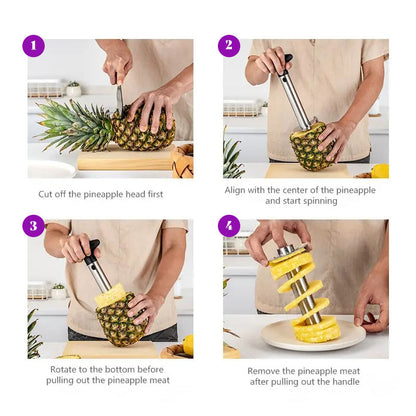 1

Cut off the pineapple head first

2

Align with the center of the pineapple and start spinning

3

Rotate to the bottom before pulling out the pineapple meat

4

Remove the pineapple meat after pulling out the handle